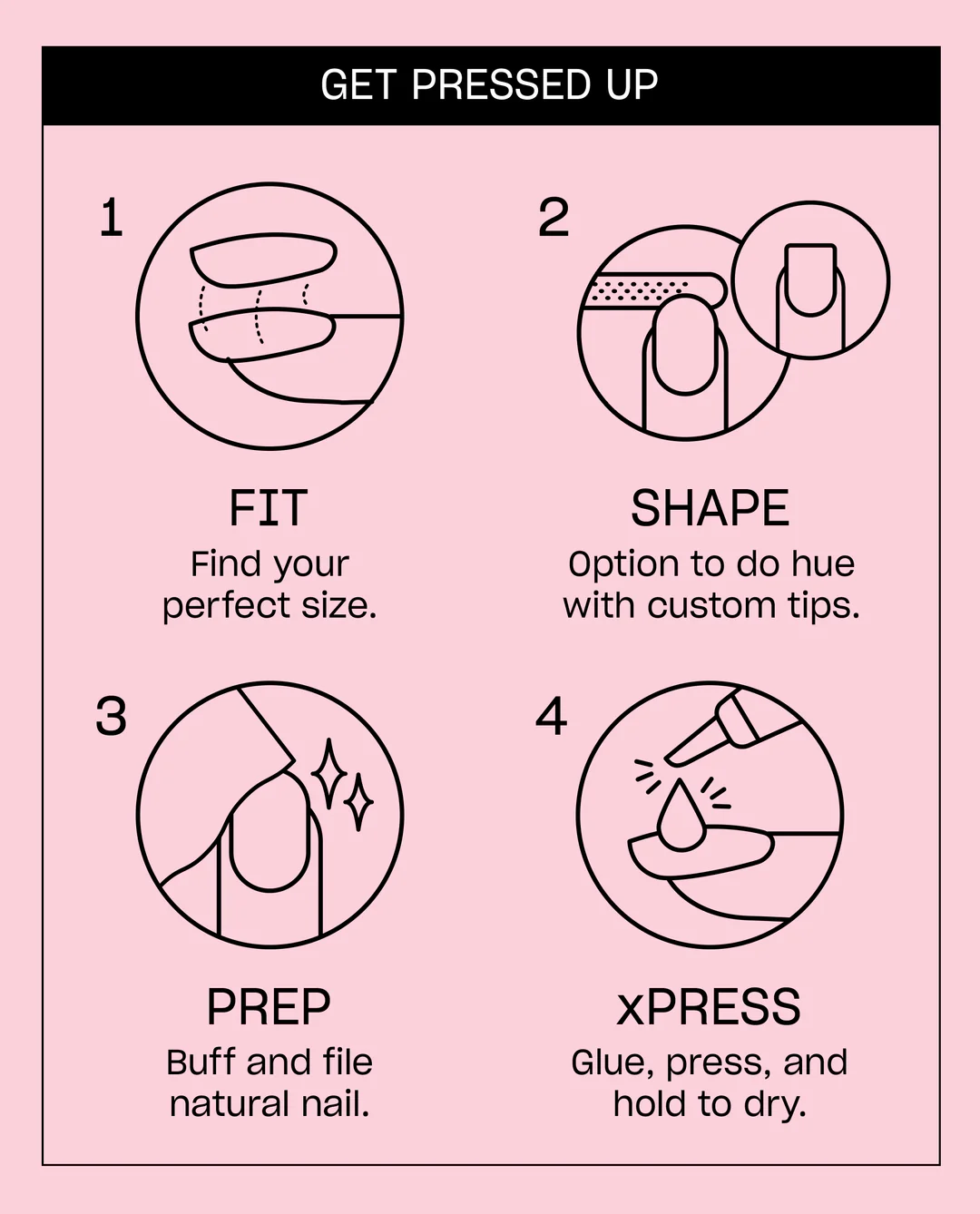 GET PRESSED UP

1

FIT
Find your perfect size.

2

SHAPE
Option to do hue with custom tips.

3

PREP
Buff and file natural nail.

4

xPRESS
Glue, press, and hold to dry.