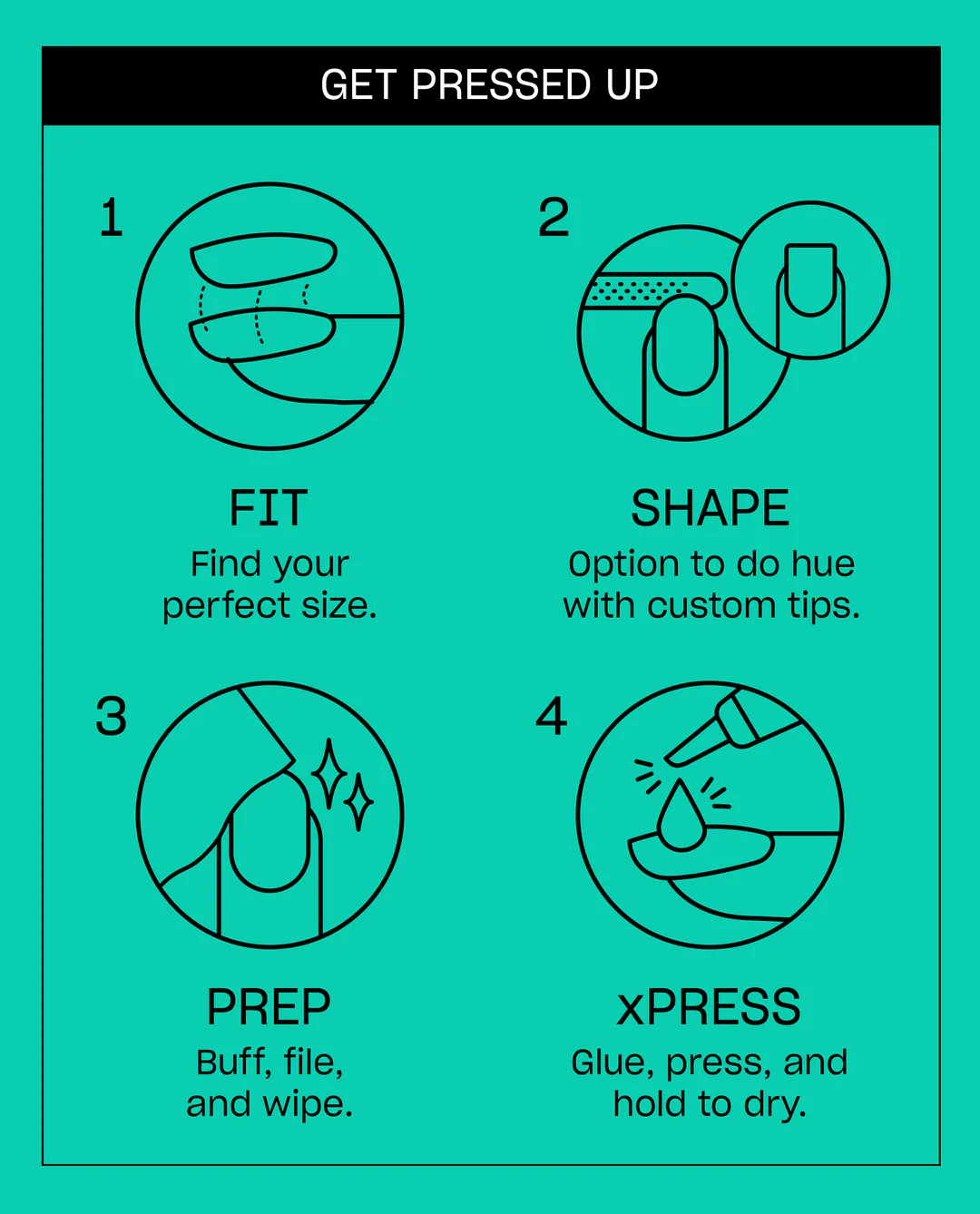 GET PRESSED UP

1

FIT
Find your perfect size.

2

SHAPE
Option to do hue with custom tips.

3

PREP
Buff, file, and wipe.

4

xPRESS
Glue, press, and hold to dry.